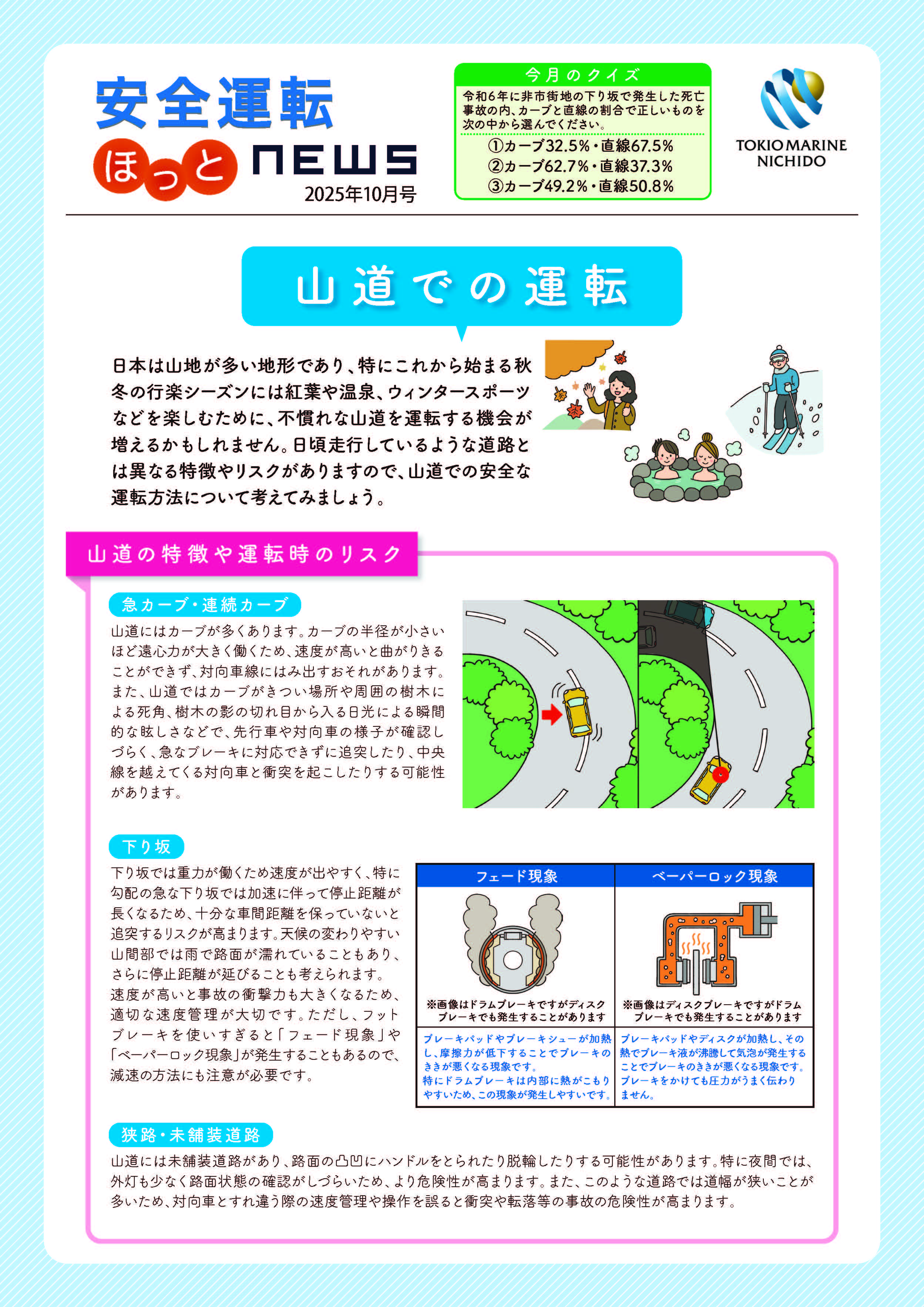 安全運転
ほっと NEWS
2025年10月号

今月のクイズ
令和6年に非市街地の下り坂で発生した死亡事故の内、カーブと直線の割合で正しいものを次の中から選んでください。
①カーブ32.5%・直線67.5%
②カーブ62.7%・直線37.3%
③カーブ49.2%・直線50.8%

TOKIO MARINE NICHIDO

山道での運転

日本は山地が多い地形であり、特にこれから始まる秋冬の行楽シーズンには紅葉や温泉、ウィンタースポーツなどを楽しむために、不慣れな山道を運転する機会が増えるかもしれません。日頃走行しているような道路とは異なる特徴やリスクがありますので、山道での安全な運転方法について考えてみましょう。

山道の特徴や運転時のリスク

急カーブ・連続カーブ
山道にはカーブが多くあります。カーブの半径が小さいほど遠心力が大きく働くため、速度が高いと曲がりきることができず、対向車線にはみ出すおそれがあります。また、山道ではカーブがきつい場所や周囲の樹木による死角、樹木の影の切れ目から入る日光による瞬間的な眩しさなどで、先行車や対向車の様子が確認しづらく、急なブレーキに対応できずに追突したり、中央線を越えてくる対向車と衝突を起こしたりする可能性があります。

下り坂
下り坂では重力が働くため速度が出やすく、特に勾配の急な下り坂では加速に伴って停止距離が長くなるため、十分な車間距離を保っていないと追突するリスクが高まります。天候の変わりやすい山間部では雨で路面が濡れていることもあり、さらに停止距離が延びることも考えられます。
速度が高いと事故の衝撃力も大きくなるため、適切な速度管理が大切です。ただし、フットブレーキを使いすぎると「フェード現象」や「ベーパーロック現象」が発生することもあるので、減速の方法にも注意が必要です。

| フェード現象 | ベーパーロック現象 |
|---|---|
| ※画像はドラムブレーキですがディスクブレーキでも発生することがあります | ※画像はディスクブレーキですがドラムブレーキでも発生することがあります |
| ブレーキパッドやブレーキシューが加熱し、摩擦力が低下することでブレーキのききが悪くなる現象です。特にドラムブレーキは内部に熱がこもりやすいため、この現象が発生しやすいです。 | ブレーキパッドやディスクが加熱し、その熱でブレーキ液が沸騰して気泡が発生することでブレーキのききが悪くなる現象です。ブレーキをかけても圧力がうまく伝わりません。 |

狭路・未舗装道路
山道には未舗装道路があり、路面の凸凹にハンドルをとられたり脱輪したりする可能性があります。特に夜間では、外灯も少なく路面状態の確認がしづらいため、より危険性が高まります。また、このような道路では道幅が狭いことが多いため、対向車とすれ違う際の速度管理や操作を誤ると衝突や転落等の事故の危険性が高まります。